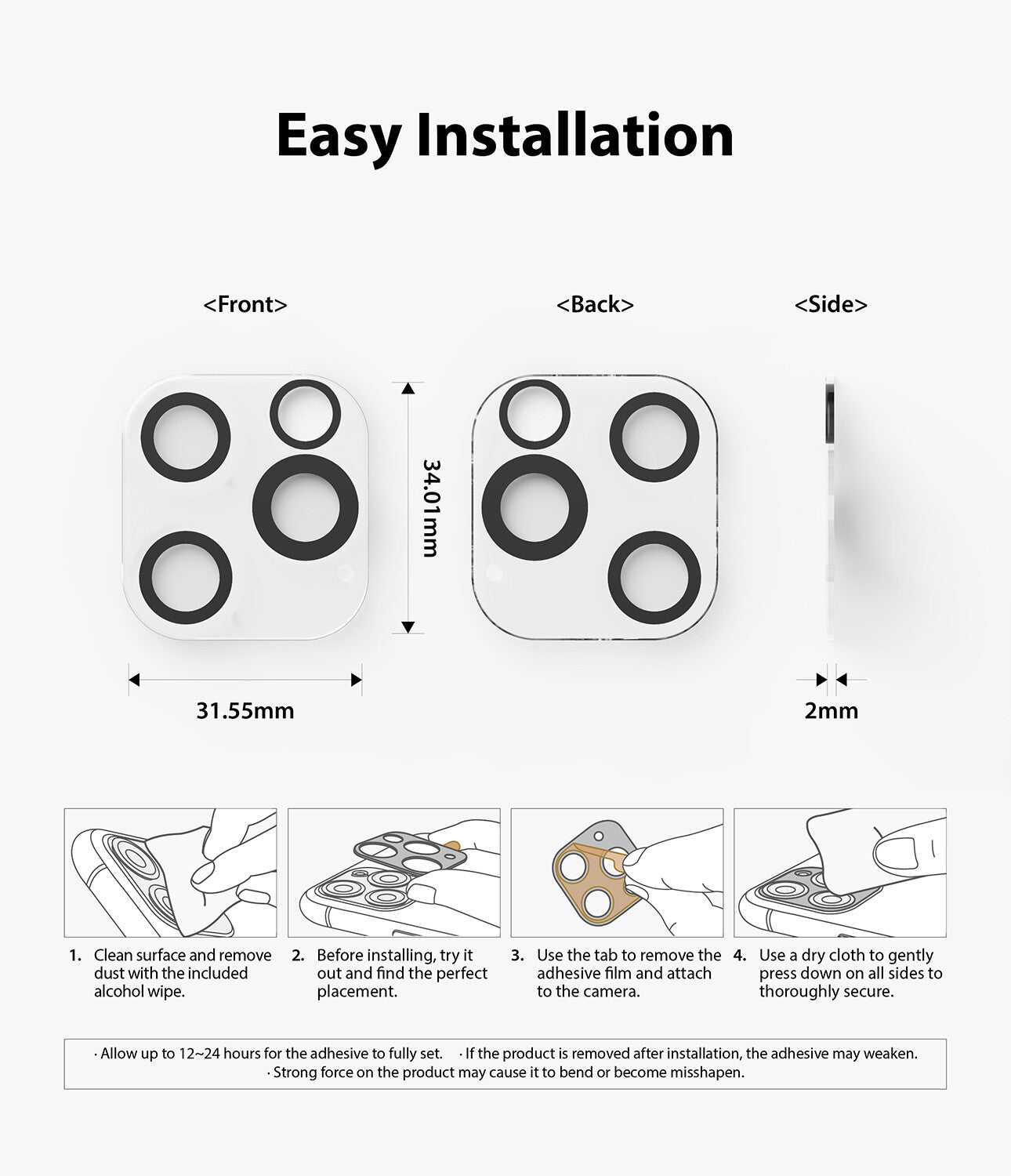 Easy Installation

<Front>

<Back>

<Side>

34.01mm

31.55mm

2mm

1. Clean surface and remove dust with the included alcohol wipe.

2. Before installing, try it out and find the perfect placement.

3. Use the tab to remove the adhesive film and attach to the camera.

4. Use a dry cloth to gently press down on all sides to thoroughly secure.

· Allow up to 12~24 hours for the adhesive to fully set. · If the product is removed after installation, the adhesive may weaken.
· Strong force on the product may cause it to bend or become misshapen.